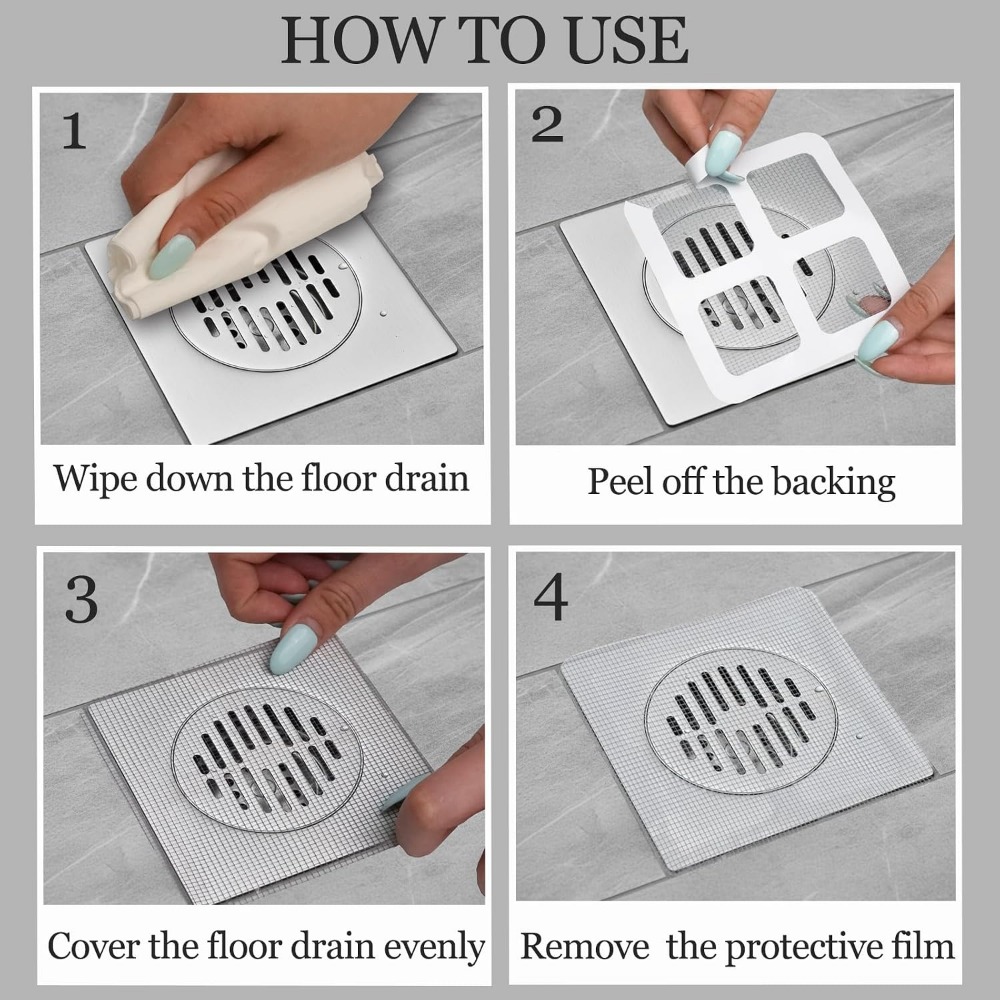 HOW TO USE

1

Wipe down the floor drain

2

Peel off the backing

3

Cover the floor drain evenly

4

Remove the protective film